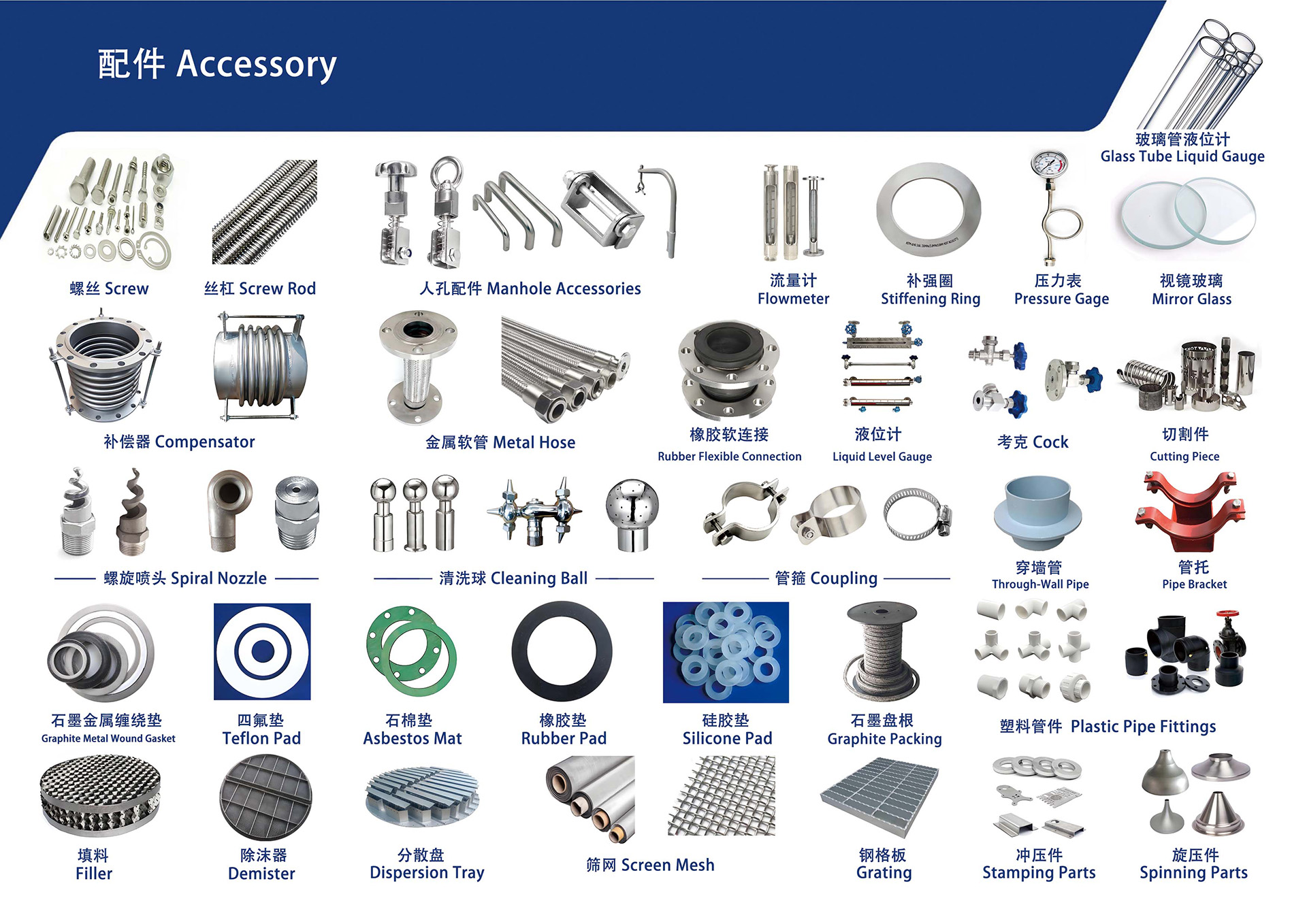 配件 Accessory

玻璃管液位计
Glass Tube Liquid Gauge

螺丝 Screw

丝杠 Screw Rod

人孔配件 Manhole Accessories

流量计
Flowmeter

补强圈
Stiffening Ring

压力表
Pressure Gage

视镜玻璃
Mirror Glass

补偿器 Compensator

金属软管 Metal Hose

橡胶软连接
Rubber Flexible Connection

液位计
Liquid Level Gauge

考克 Cock

切割件
Cutting Piece

螺旋喷头 Spiral Nozzle

清洗球 Cleaning Ball

管箍 Coupling

穿墙管
Through-Wall Pipe

管托
Pipe Bracket

石墨金属缠绕垫
Graphite Metal Wound Gasket

四氟垫
Teflon Pad

石棉垫
Asbestos Mat

橡胶垫
Rubber Pad

硅胶垫
Silicone Pad

石墨盘根
Graphite Packing

塑料管件 Plastic Pipe Fittings

填料
Filler

除沫器
Demister

分散盘
Dispersion Tray

筛网 Screen Mesh

钢格板
Grating

冲压件
Stamping Parts

旋压件
Spinning Parts